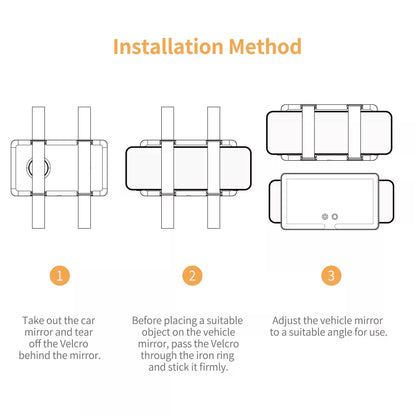 Installation Method

1

Take out the car mirror and tear off the Velcro behind the mirror.

2

Before placing a suitable object on the vehicle mirror, pass the Velcro through the iron ring and stick it firmly.

3

Adjust the vehicle mirror to a suitable angle for use.